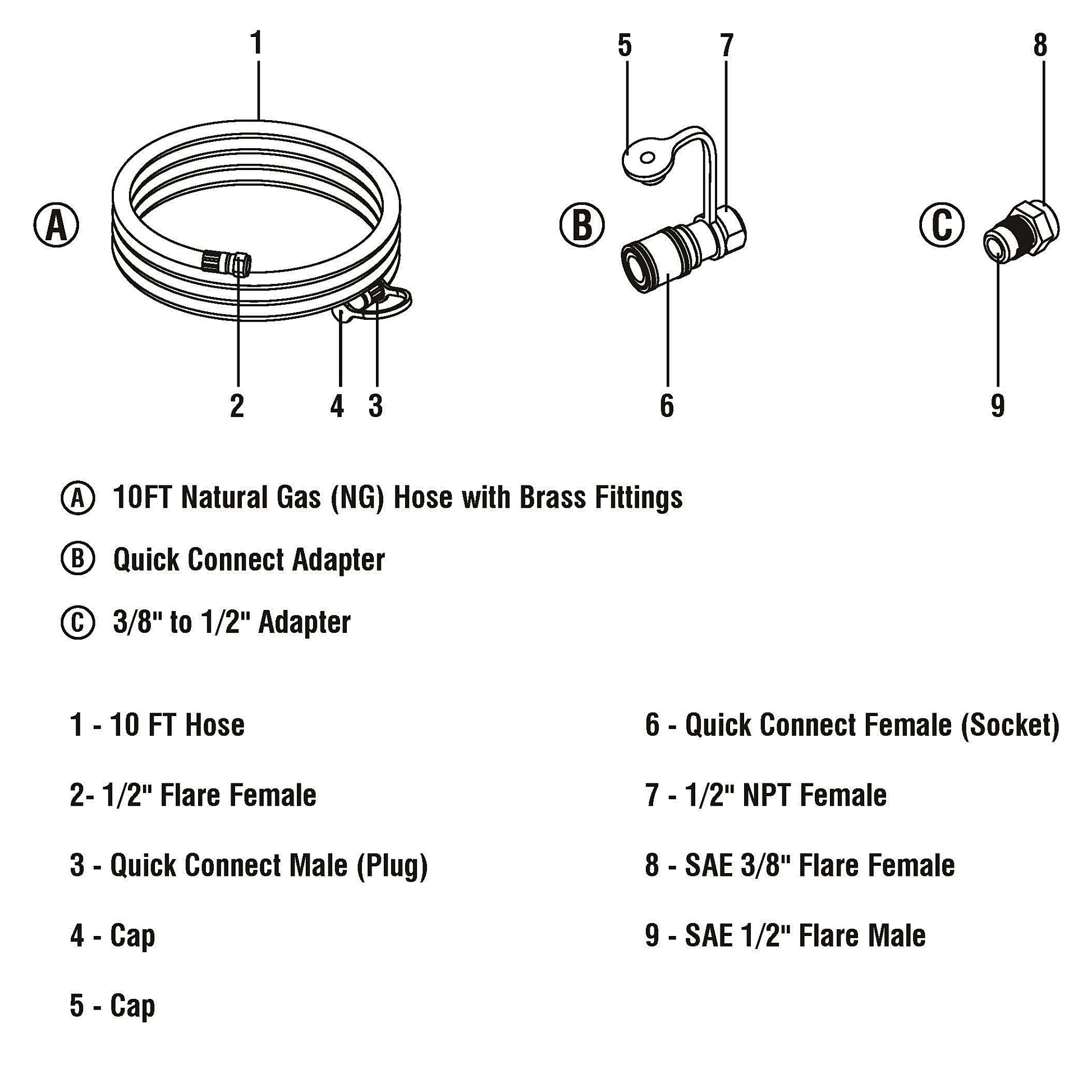 1

5 7 8

A B C

2 4 3 6 9

A 10FT Natural Gas (NG) Hose with Brass Fittings

B Quick Connect Adapter

C 3/8" to 1/2" Adapter

1 - 10 FT Hose

2- 1/2" Flare Female

3 - Quick Connect Male (Plug)

4 - Cap

5 - Cap

6 - Quick Connect Female (Socket)

7 - 1/2" NPT Female

8 - SAE 3/8" Flare Female

9 - SAE 1/2" Flare Male